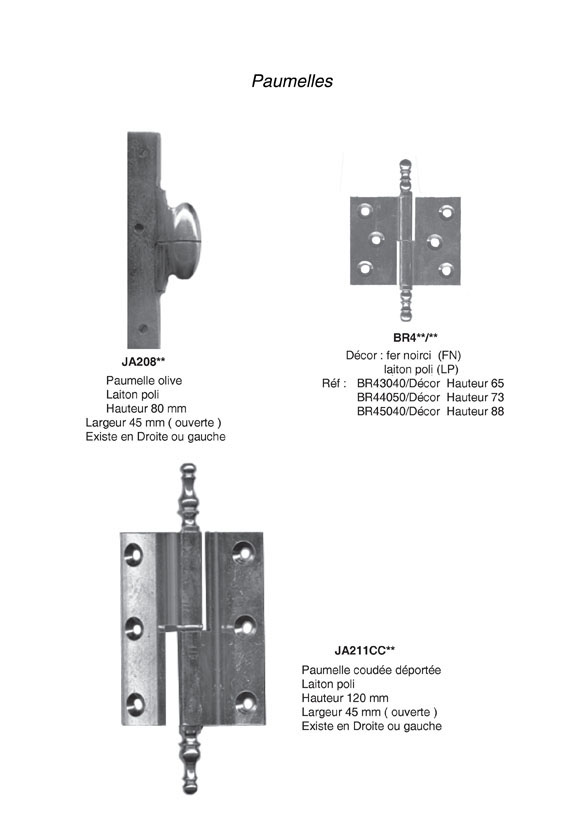 Paumelles

JA208**
Paumelle olive
Laiton poli
Hauteur 80 mm
Largeur 45 mm ( ouverte )
Existe en Droite ou gauche

BR4**/**
Décor : fer noirci (FN)
laiton poli (LP)
Réf : BR43040/Décor Hauteur 65
BR44050/Décor Hauteur 73
BR45040/Décor Hauteur 88

JA211CC**
Paumelle coudée déportée
Laiton poli
Hauteur 120 mm
Largeur 45 mm ( ouverte )
Existe en Droite ou gauche