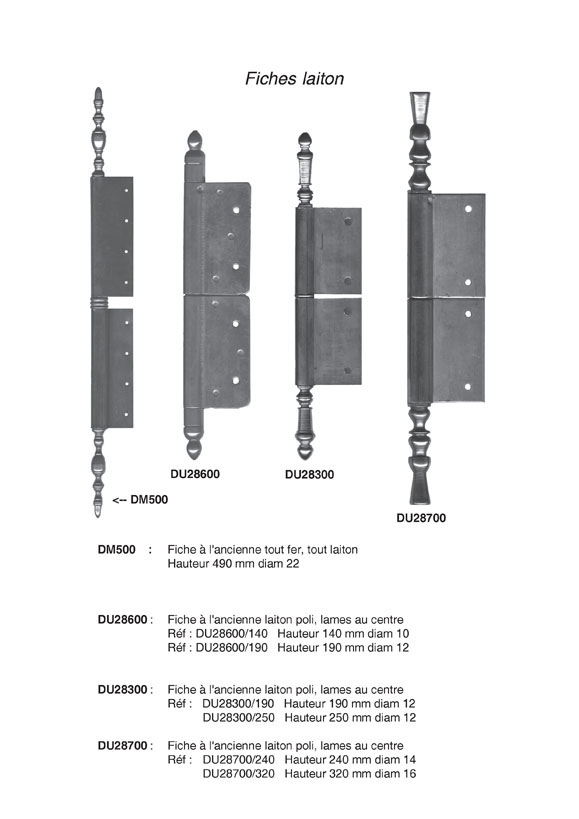 Fiches laiton

DU28600

DU28300

<-- DM500

DU28700

DM500 : Fiche à l'ancienne tout fer, tout laiton
Hauteur 490 mm diam 22

DU28600 : Fiche à l'ancienne laiton poli, lames au centre
Réf : DU28600/140 Hauteur 140 mm diam 10
Réf : DU28600/190 Hauteur 190 mm diam 12

DU28300 : Fiche à l'ancienne laiton poli, lames au centre
Réf : DU28300/190 Hauteur 190 mm diam 12
DU28300/250 Hauteur 250 mm diam 12

DU28700 : Fiche à l'ancienne laiton poli, lames au centre
Réf : DU28700/240 Hauteur 240 mm diam 14
DU28700/320 Hauteur 320 mm diam 16